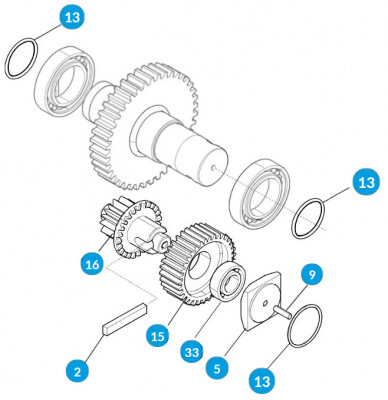 13
13
16
9
15
33
2
5
13