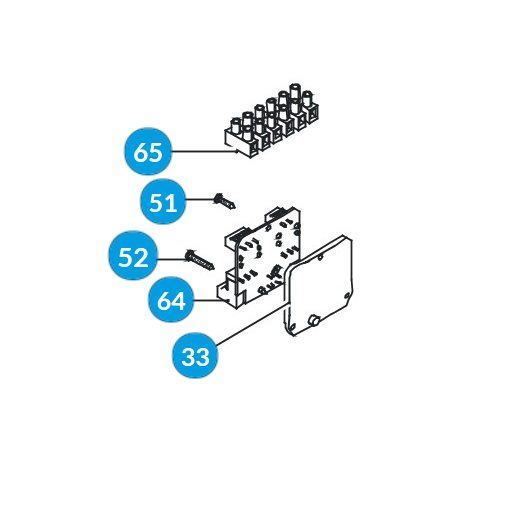 65

51

52

64

33