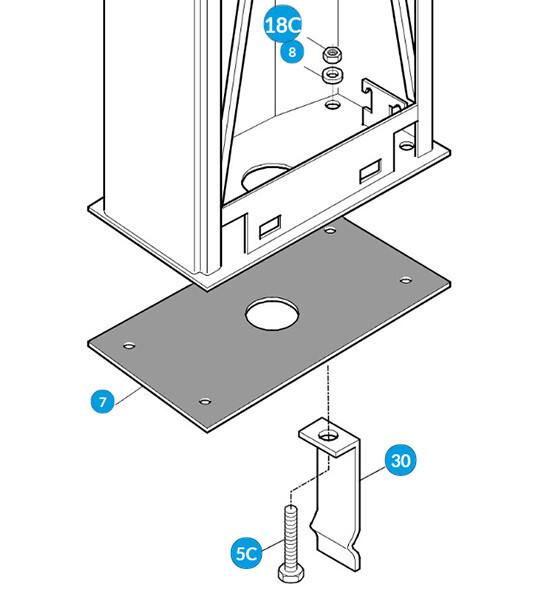 18C
8
7
30
5C